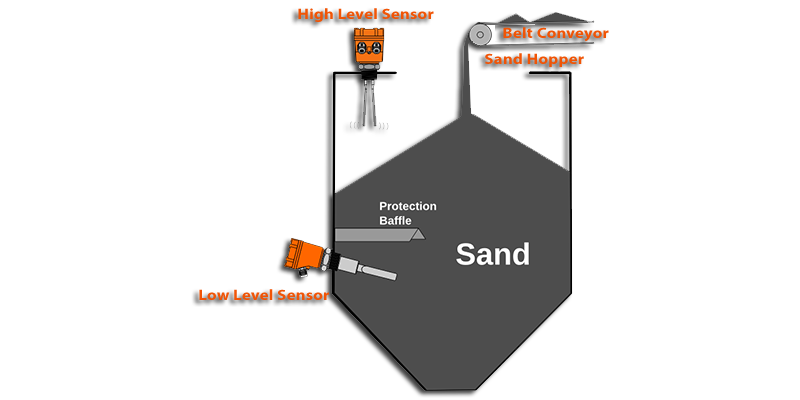 High Level Sensor

Belt Conveyor

Sand Hopper

Protection Baffle

Sand

Low Level Sensor